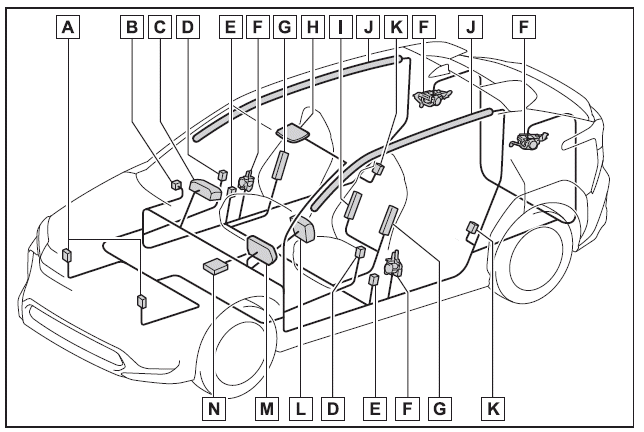 A B C D E F G H I J K F J F

N M L D E F G K