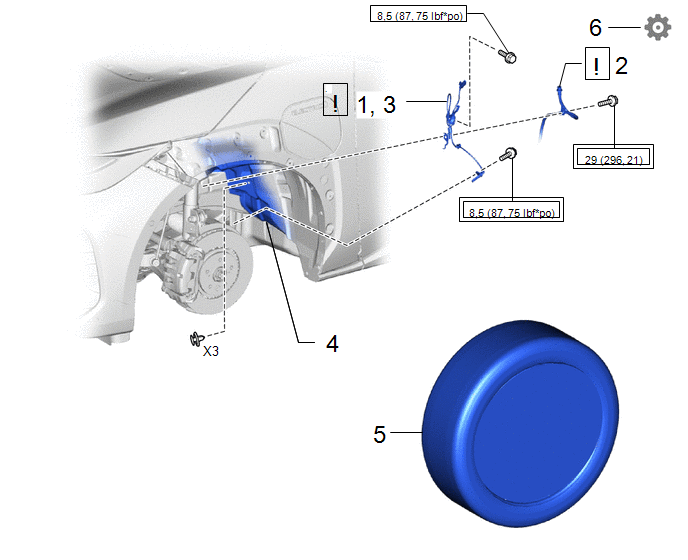 8,5 (87, 75 lbf*po)

6

! 2

! 1, 3

29 (296, 21)

8,5 (87, 75 lbf*po)

X3

4

5