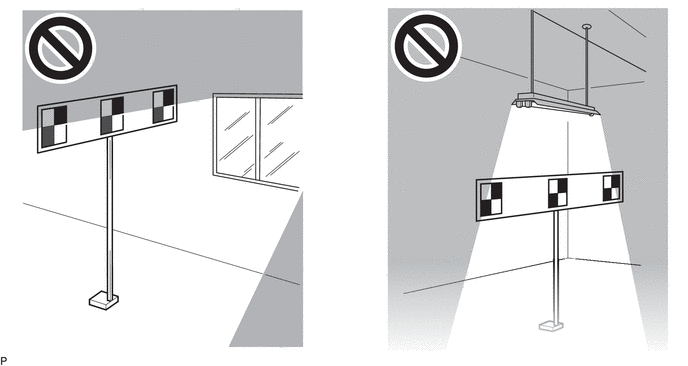 P