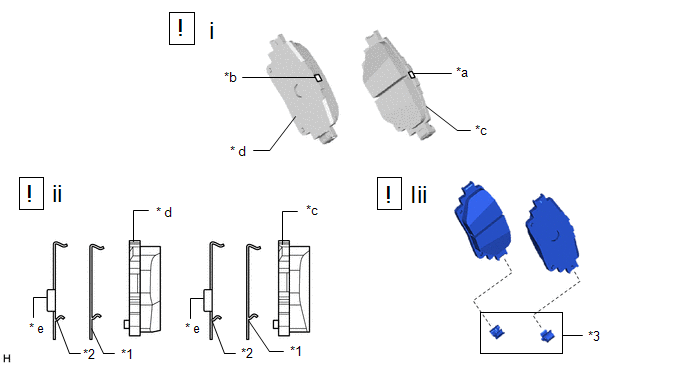 ! i

*b

*a

*c

* d

! ii

* d

*c

* e

*2

*1

* e

*2

*1

! Iii

*3

H