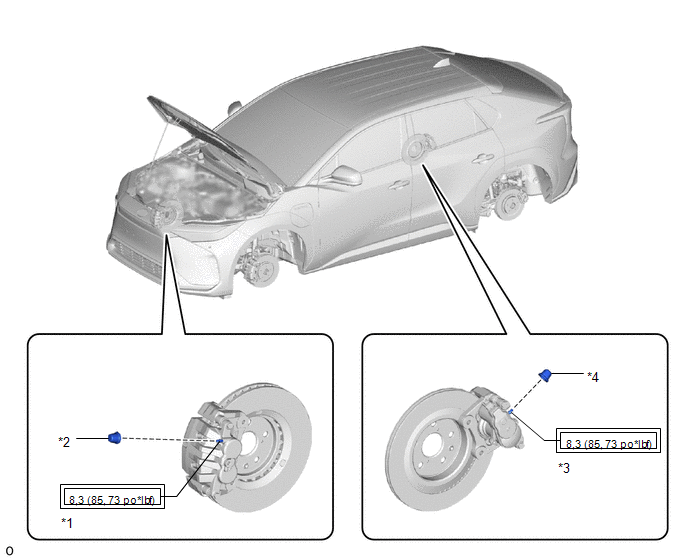 *2

8,3 (85, 73 po*lbf)

*1

*4

8,3 (85, 73 po*lbf)

*3

o