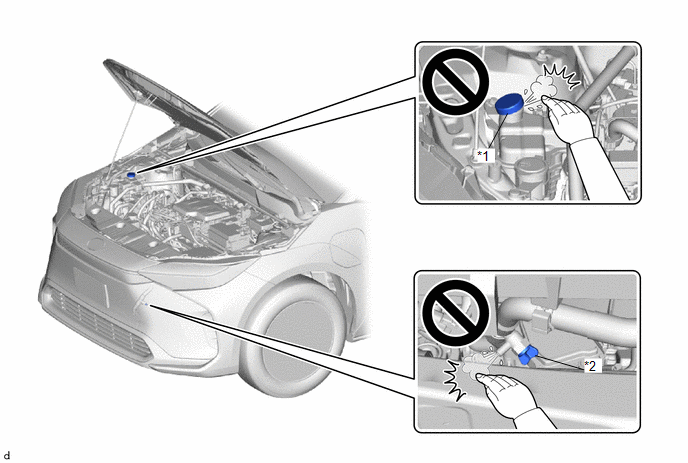 *1

*2

d