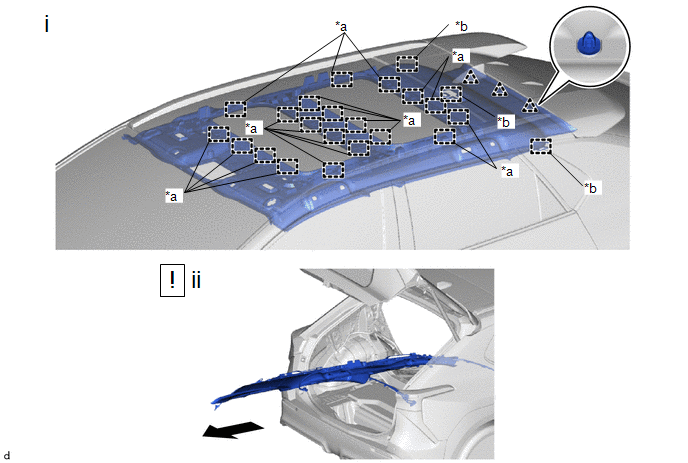 i

*a

*b

*a

*a

*a

*b

*a

*a

*b

! ii

d