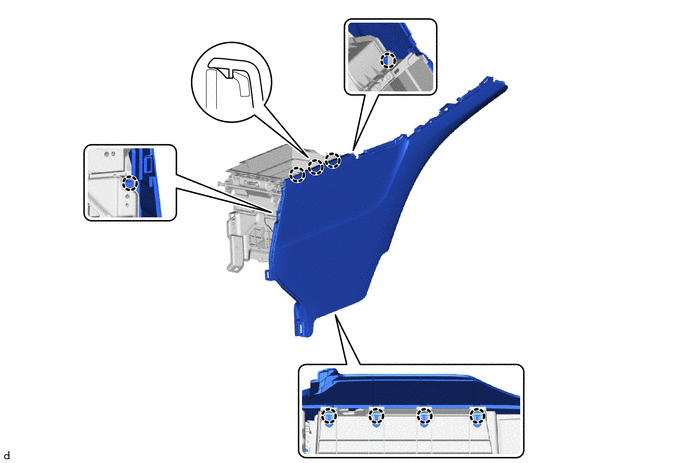 d