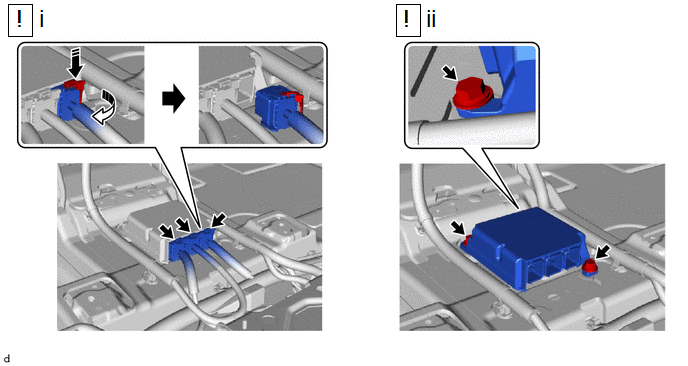 ! i

! ii

d