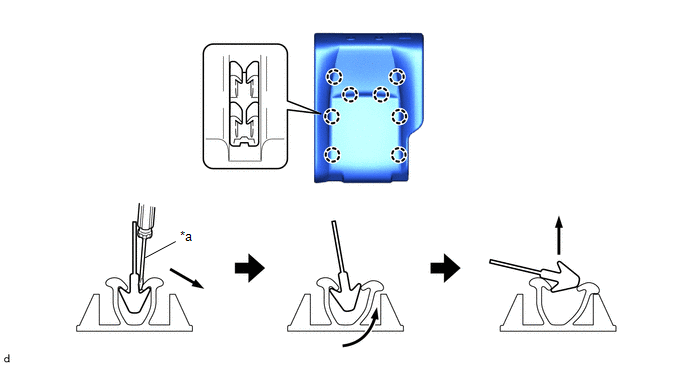 *a

d