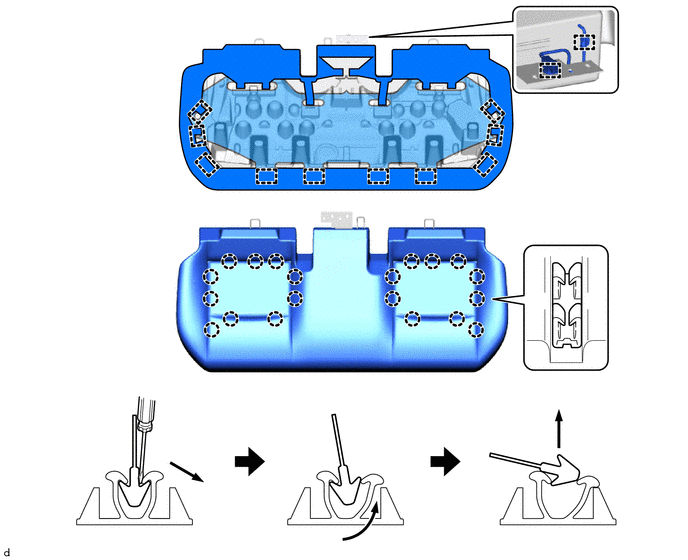 d