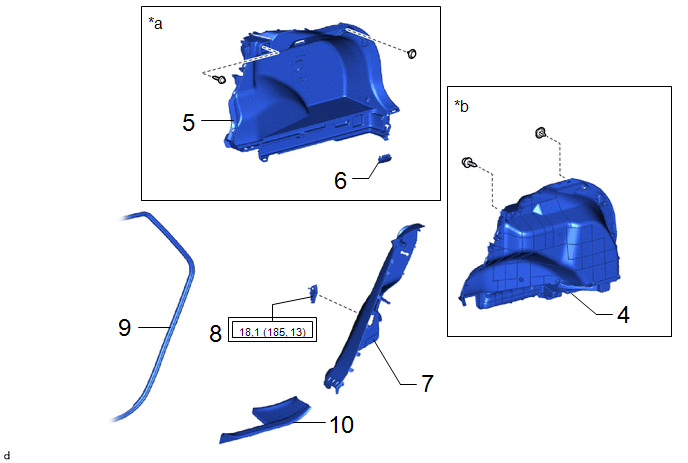 *a

5

6

*b

4

9

8

18.1 (185, 13)

7

10

d