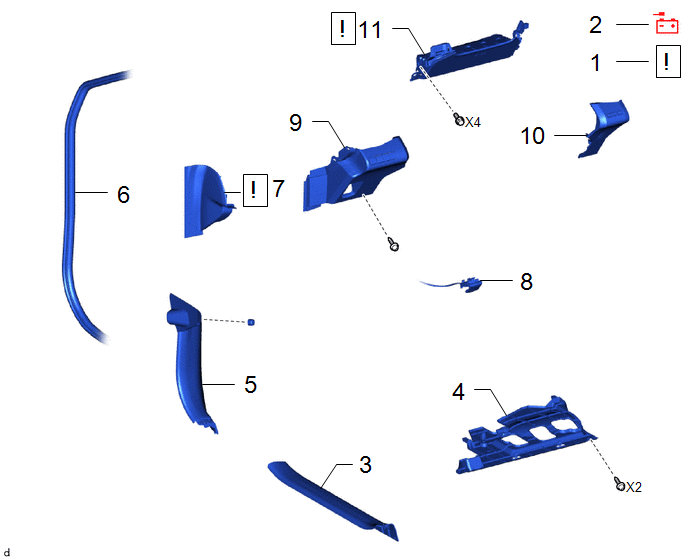 ! 11
2
1 !
X4
9
10
6
! 7
8
5
4
3
X2
d