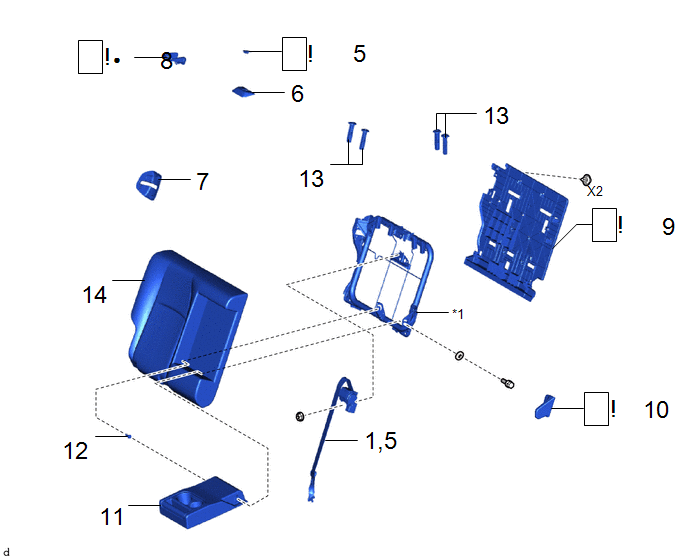 ! 8
!
5
6
13
13
7
X2
!
9
14
*1
!
10
12
1,5
11
d