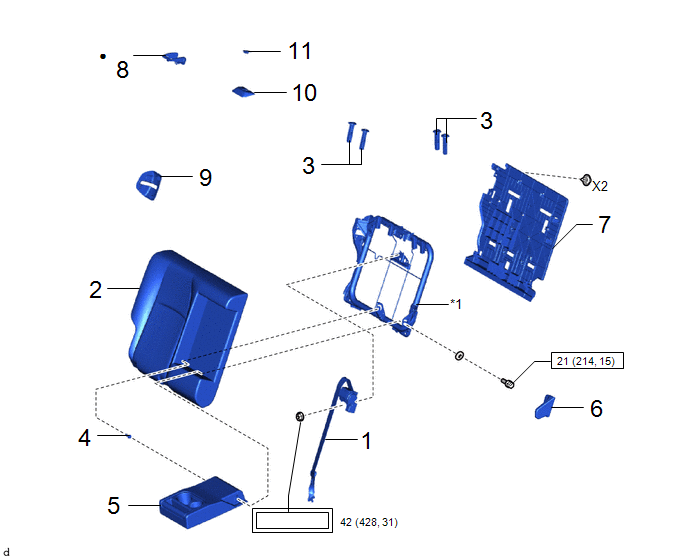 8

11

10

3

3

9

X2

7

2

*1

21 (214, 15)

6

4

1

5

42 (428, 31)

d