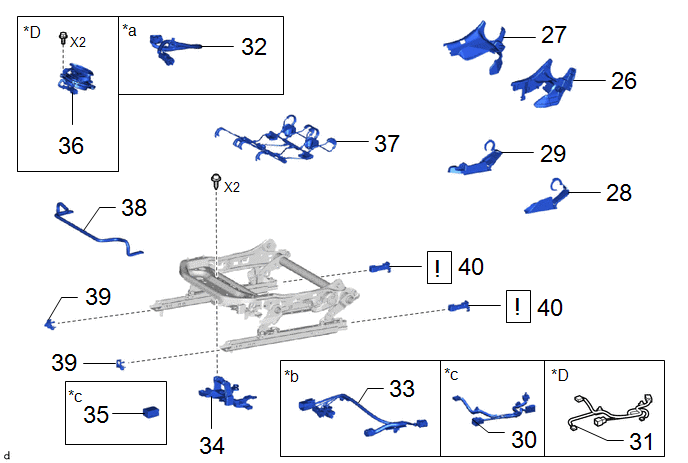 *D
X2
36
*a
32
27
26
37
29
28
X2
38
!
40
39
!
40
39
*c
35
34
*b
33
*c
30
*D
31
d