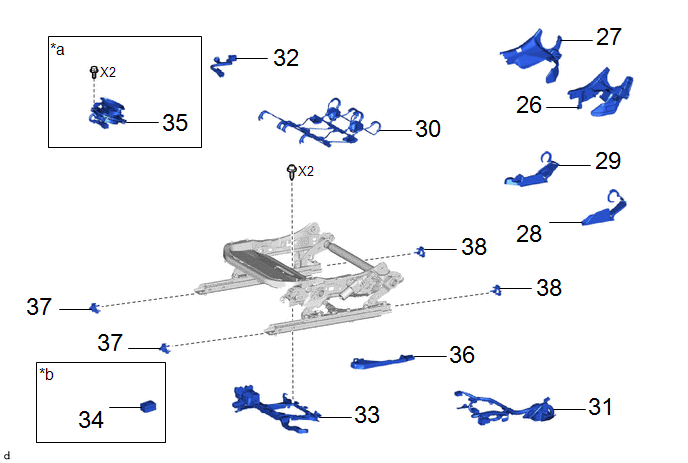 *a
X2
35
32
30
27
26
29
28
X2
38
38
37
37
36
*b
34
33
31
d