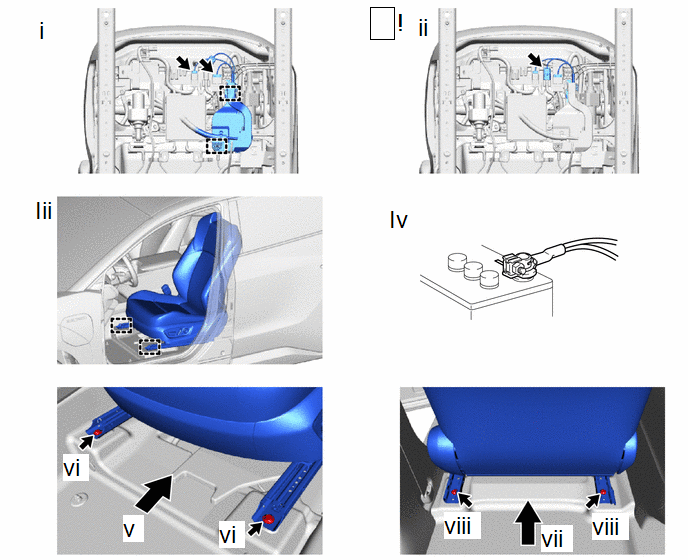 i

!

ii

Iii

Iv

vi

v

vi

viii

vii

viii