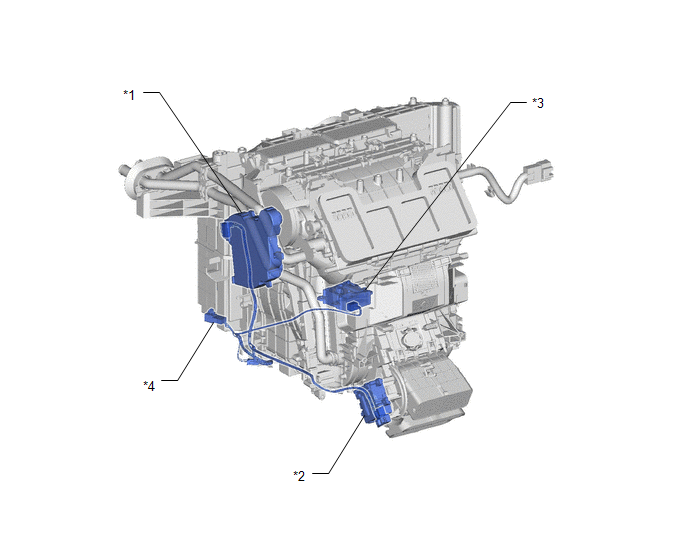 *1

*3

*4

*2