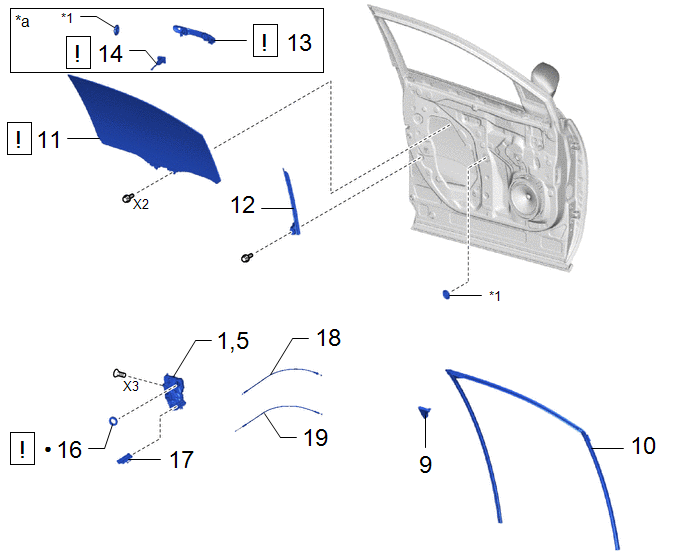 *a
*1
! 14
! 13
! 11
X2
12
*1
1,5
18
X3
19
! • 16
17
9
10