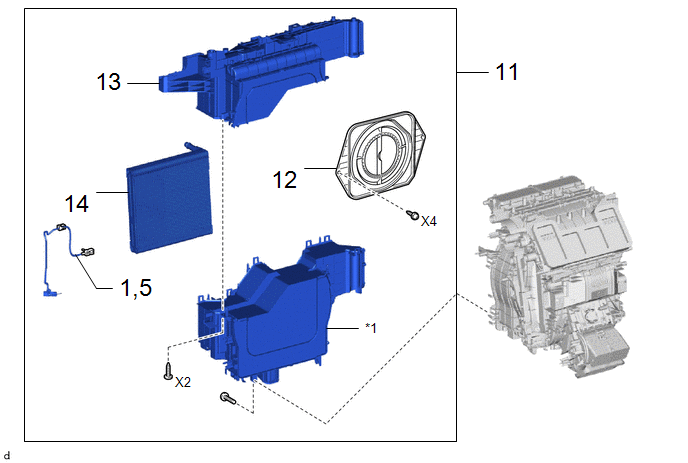 13

11

12

14

X4

1,5

*1

X2

d