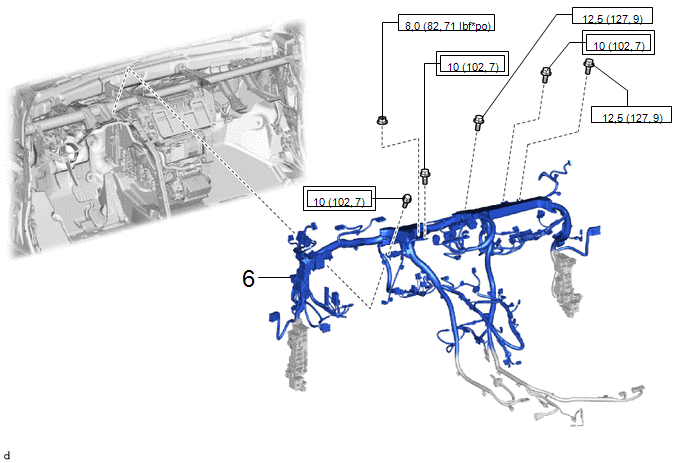 8,0 (82, 71 lbf*po)
12,5 (127, 9)
10 (102, 7)
10 (102, 7)
12,5 (127, 9)
10 (102, 7)
6
d