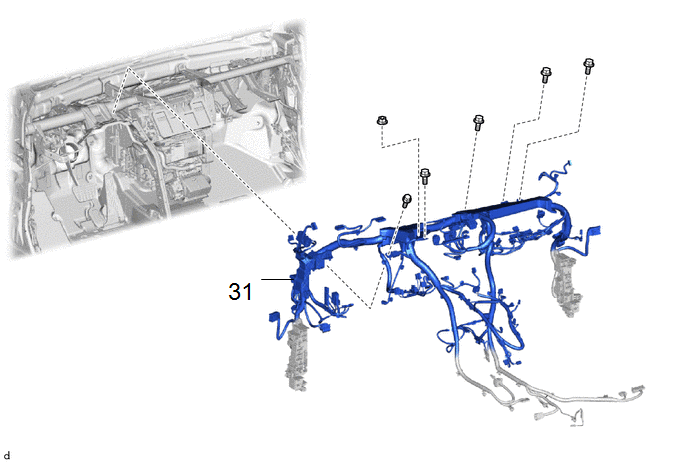 31

d