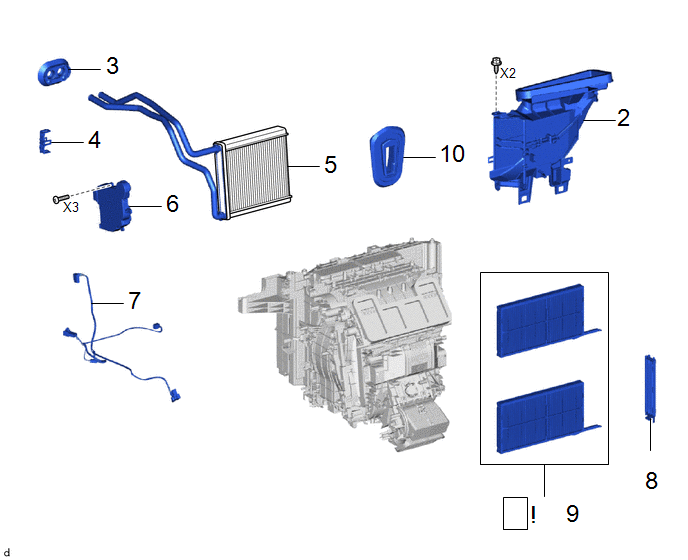 3

X2

2

4

5

10

X3

6

7

8

!

9

d