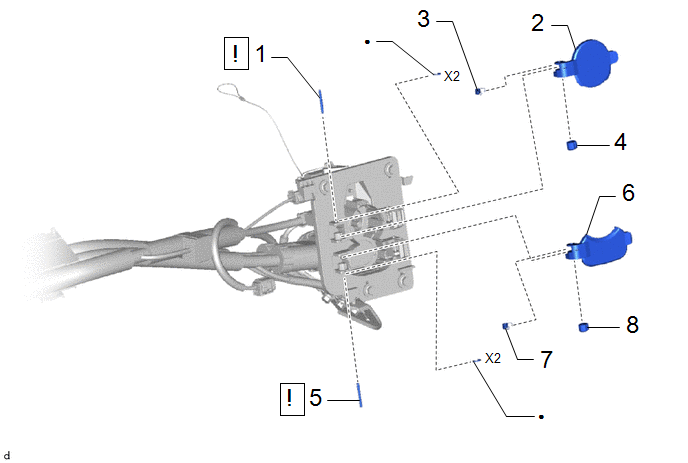 ! 1
X2
3
2
4
6
8
7
X2
! 5
d