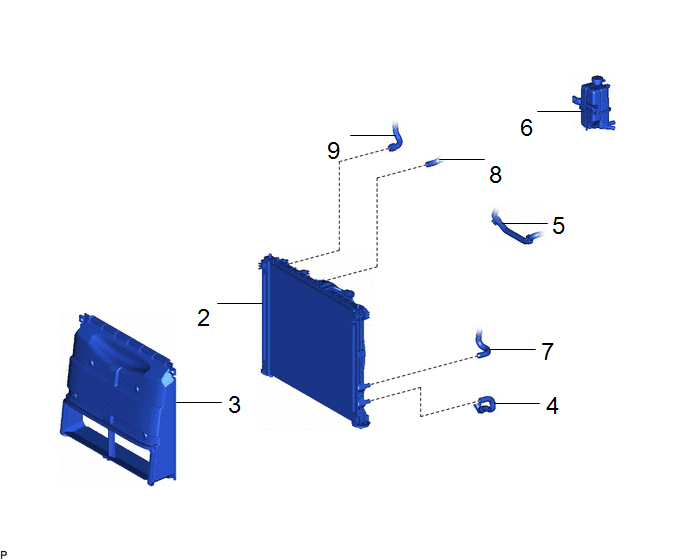 6
9
8
5
2
7
3
4
P