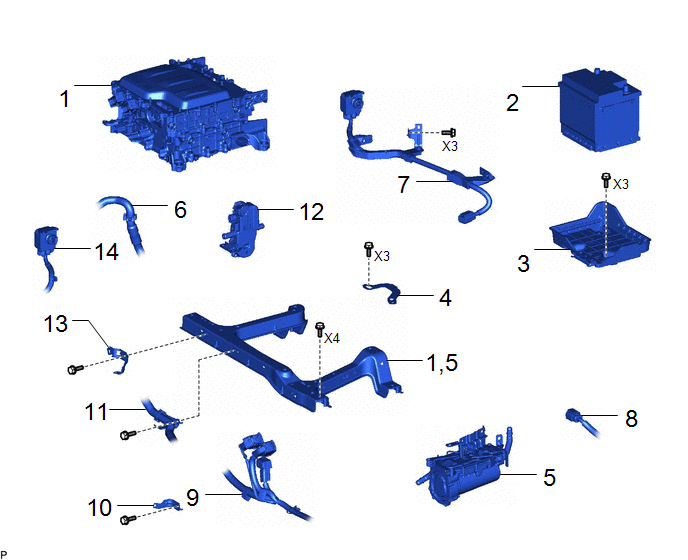 1
2
X3
7
X3
6
12
14
3
X3
4
13
X4
1,5
11
8
5
10
9
P