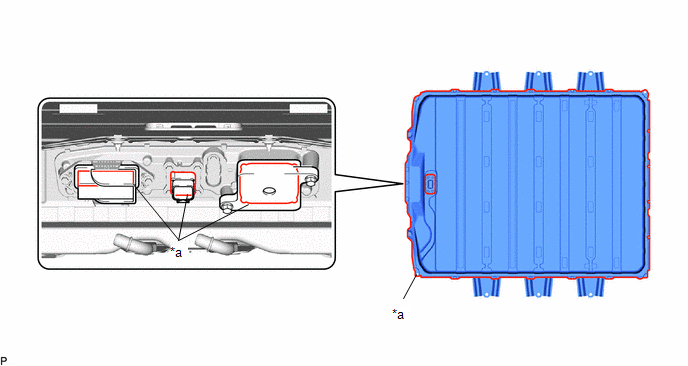 *a

*a

P