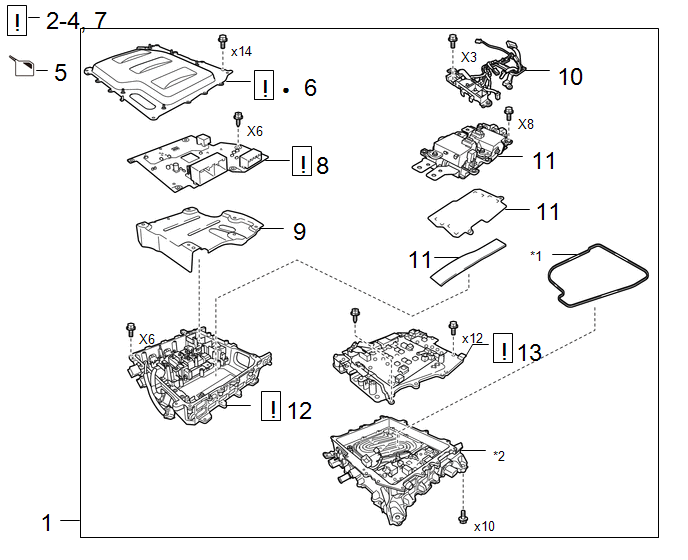 ! 2-4, 7
5
x14
! • 6
X6
! 8
9
X3
10
X8
11
11
11
*1
X6
! 12
x12
! 13
*2
x10
1