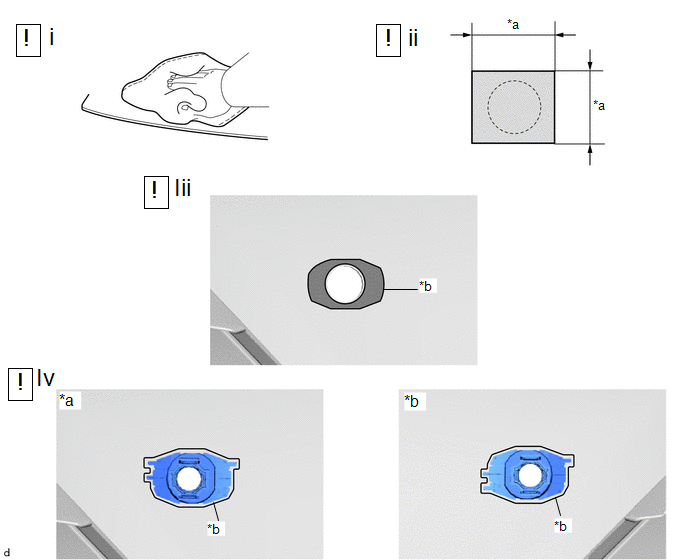 ! i

! ii

*a

*a

! Iii

*b

! Iv

*a

*b

*b

*b

d