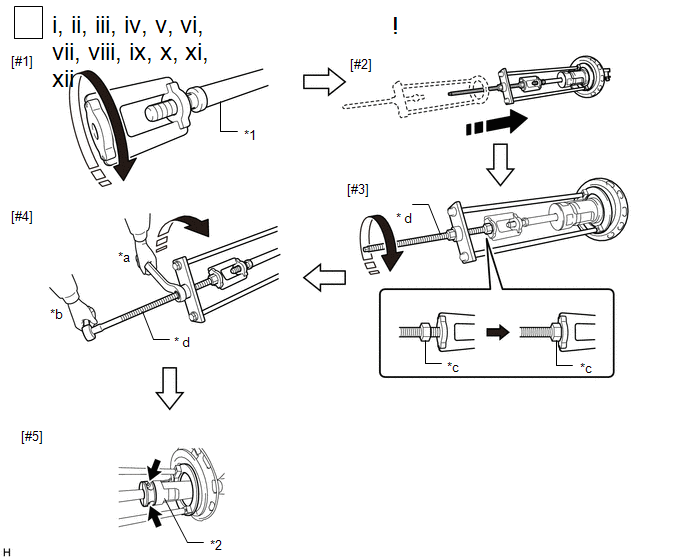 i, ii, iii, iv, v, vi, vii, viii, ix, x, xi, xii

!

[#1]

*1

[#2]

[#3]

* d

*c

*c

[#4]

*a

*b

* d

[#5]

*2

H