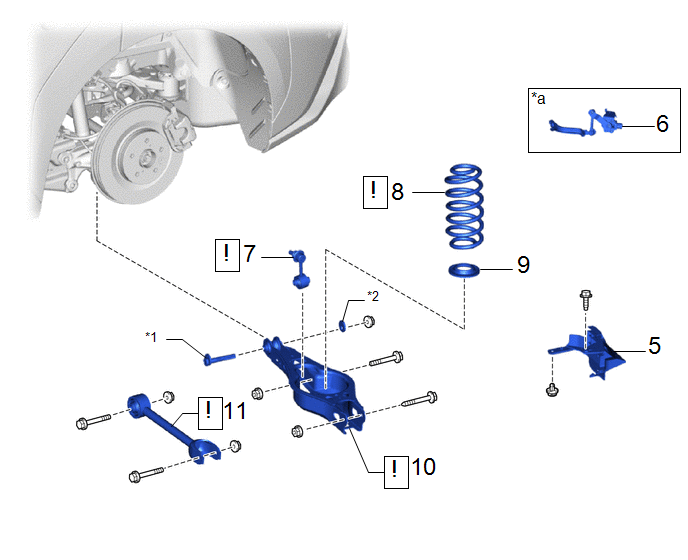 *a

6

! 8

! 7

9

*2

*1

5

! 11

! 10