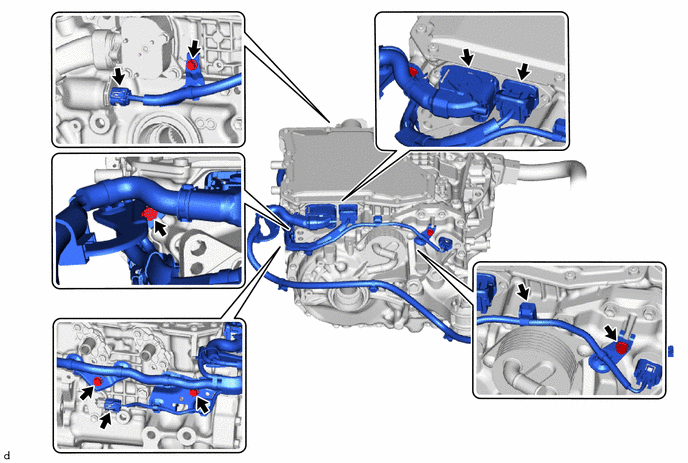 d