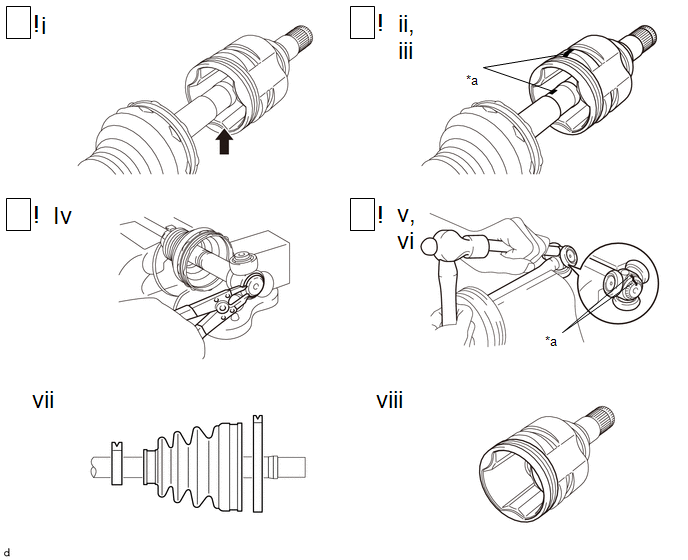 !i

! ii, iii

*a

! Iv

! v, vi

*a

vii

viii

d