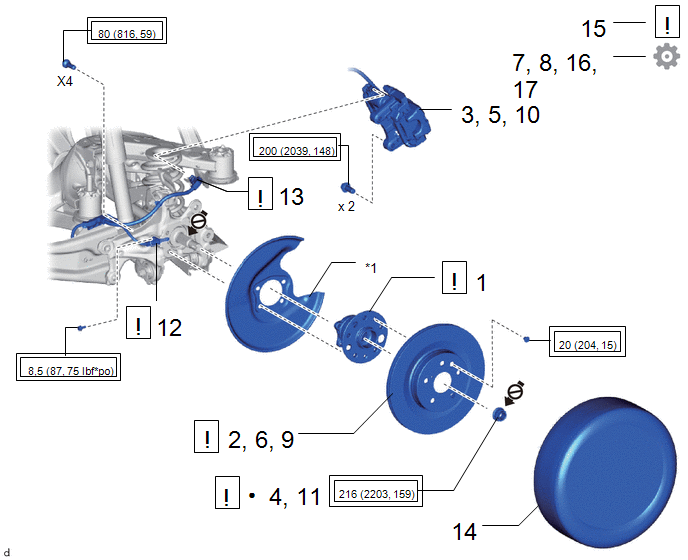 80 (816, 59)

X4

15 !

7, 8, 16, 17

3, 5, 10

200 (2039, 148)

x 2

! 13

*1

! 1

! 12

20 (204, 15)

8,5 (87, 75 lbf*po)

! 2, 6, 9

! • 4, 11

216 (2203, 159)

14

d