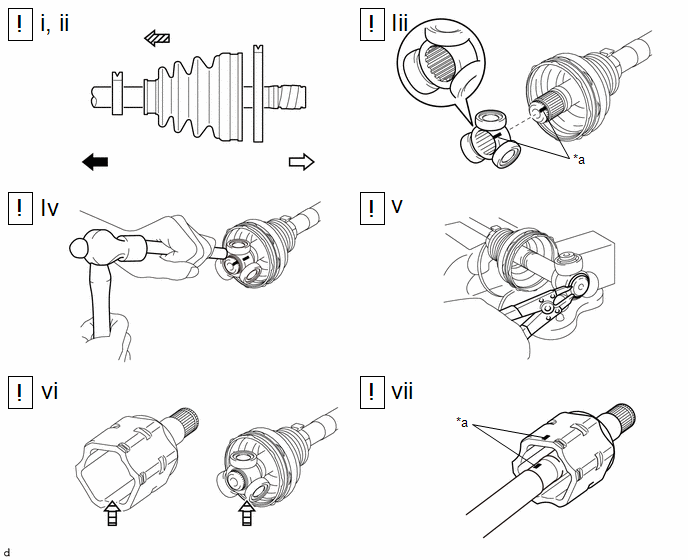 ! i, ii

! Iii

*a

! Iv

! v

! vi

! vii

*a

d