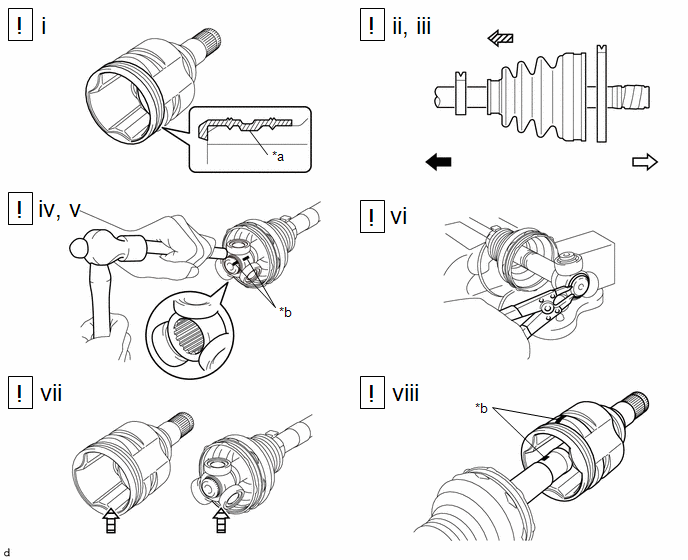 ! i

*a

! ii, iii

! iv, v

*b

! vi

! vii

! viii

*b

d