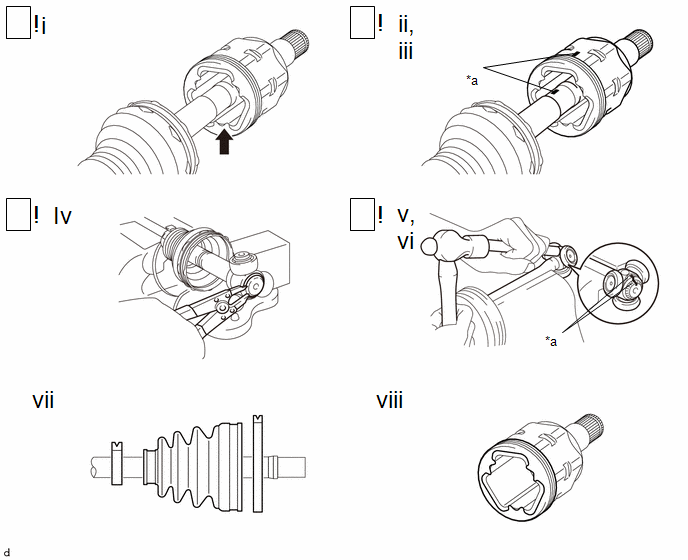 !i

! ii, iii

*a

! Iv

! v, vi

*a

vii

viii

d