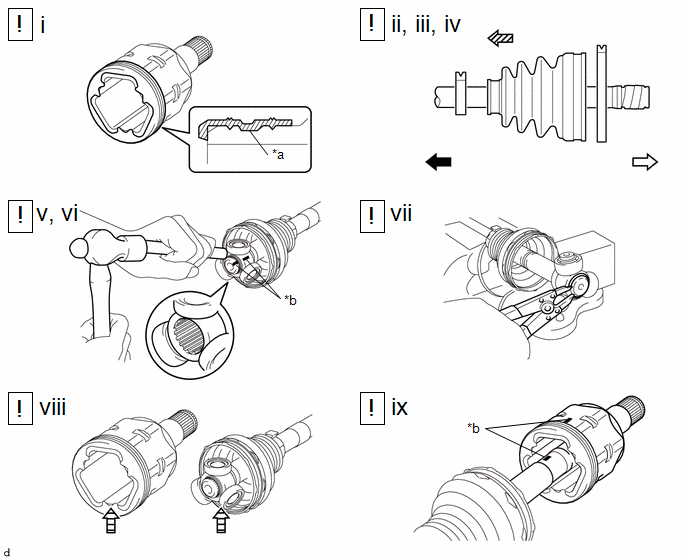 ! i

*a

! ii, iii, iv

! v, vi

*b

! vii

! viii

! ix

*b

d