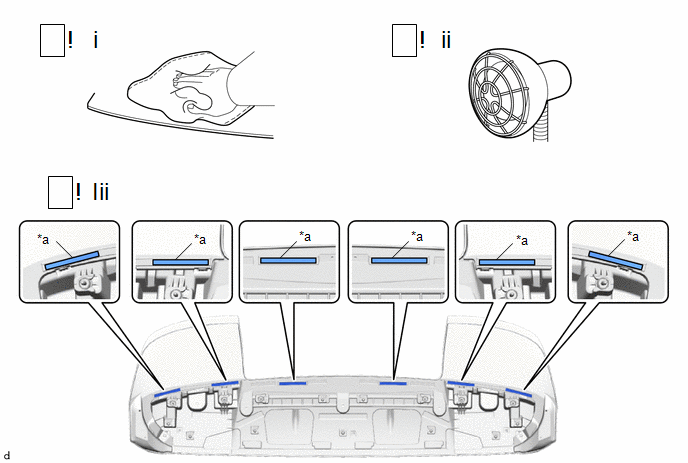 ! i

! ii

! Iii

*a

*a

*a

*a

*a

*a

d