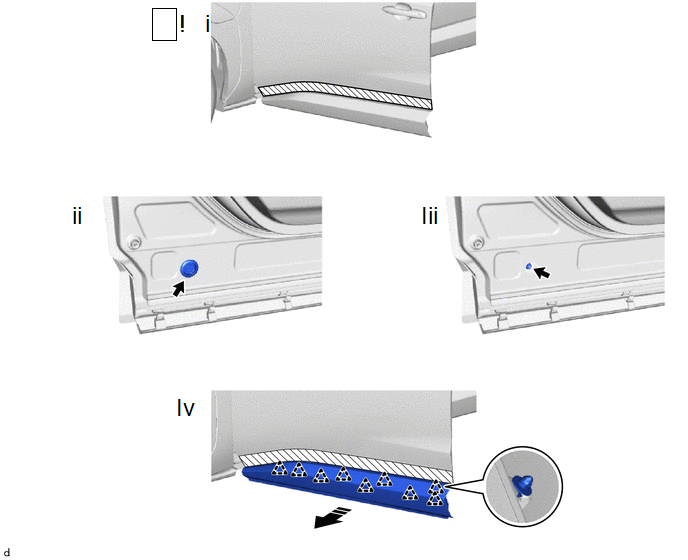 !
i

ii

Iii

Iv

d