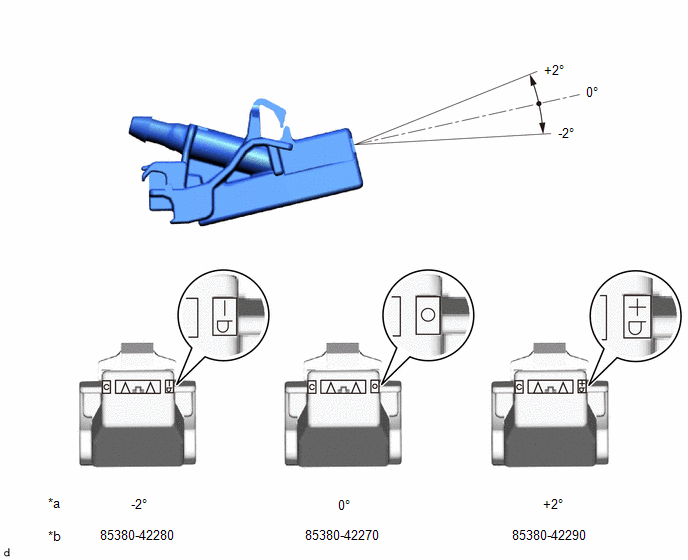 +2°
0°
-2°

| *a | -2° | 0° | +2° |
|---|---|---|---|
| *b | 85380-42280 | 85380-42270 | 85380-42290 |

d