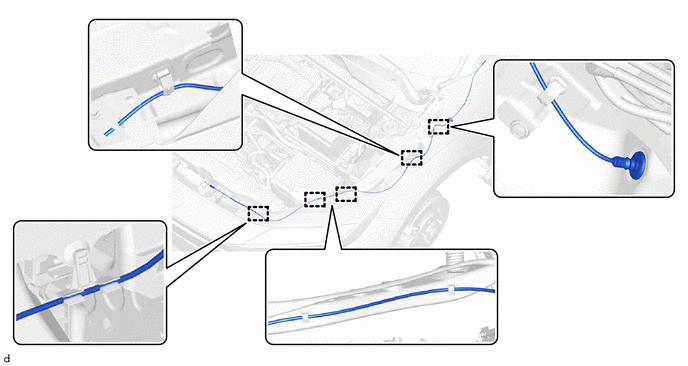 d