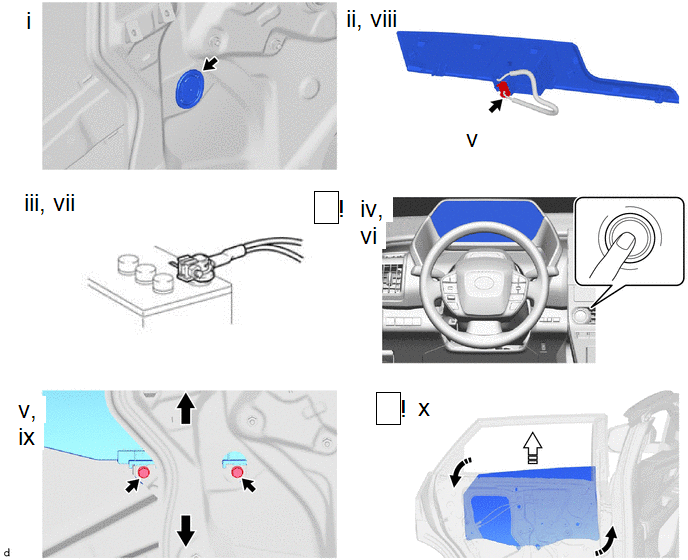 i

ii, viii

v

iii, vii

! iv, vi

v, ix

! x

d