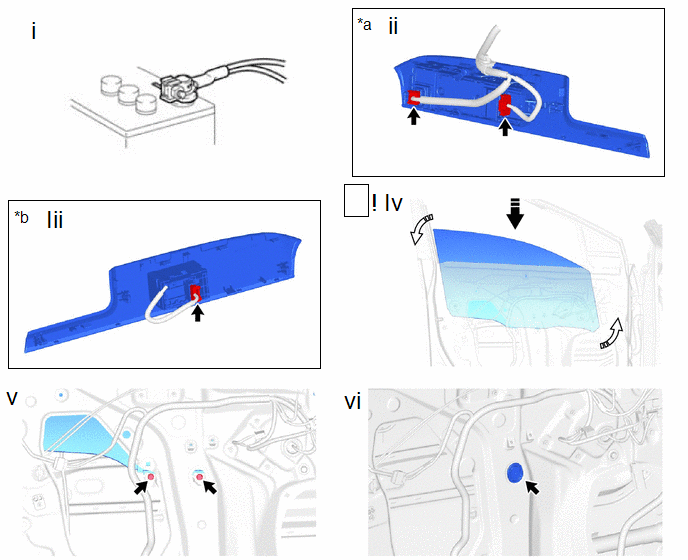 i

*a ii

*b Iii

! Iv

v

vi