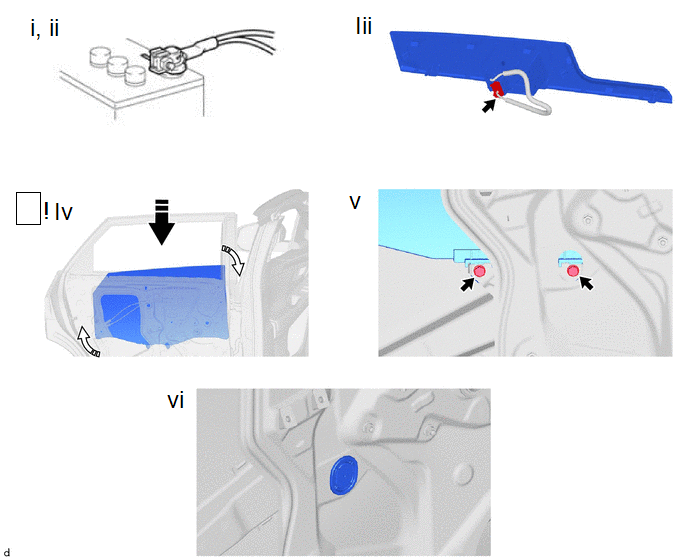 i, ii

Iii

! Iv

v

vi

d