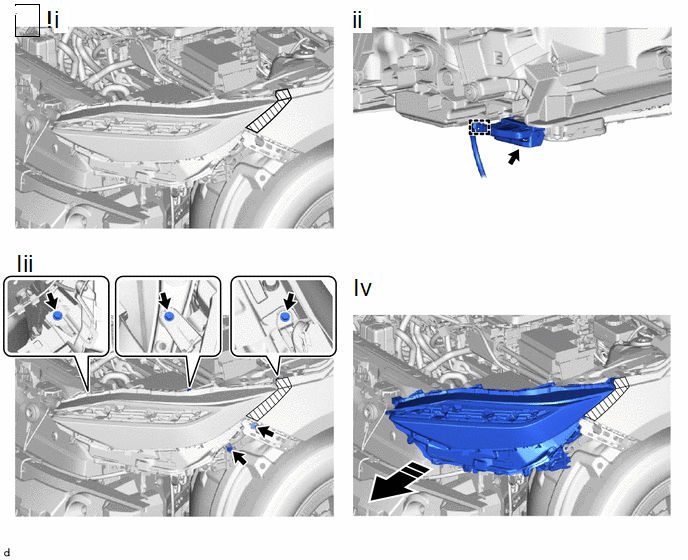 Ii

ii

Iii

Iv

d