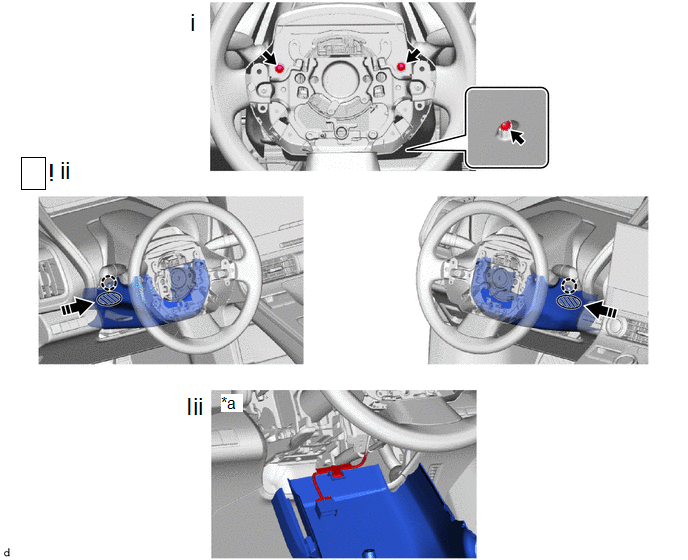 i

! ii

Iii

*a

d